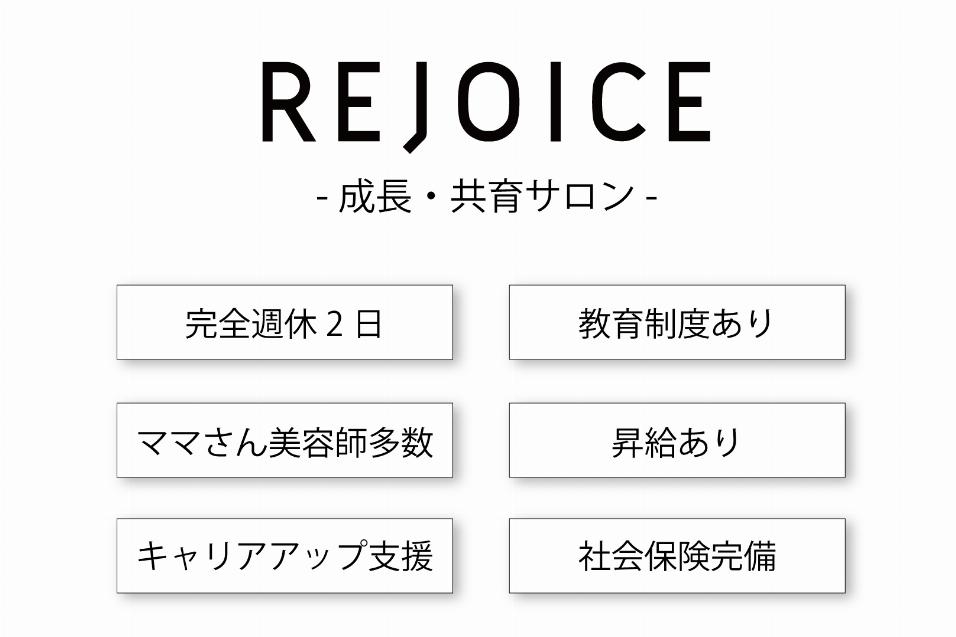 REJOICE

- 成長・共育サロン -

完全週休2日

ママさん美容師多数

キャリアアップ支援

教育制度あり

昇給あり

社会保険完備